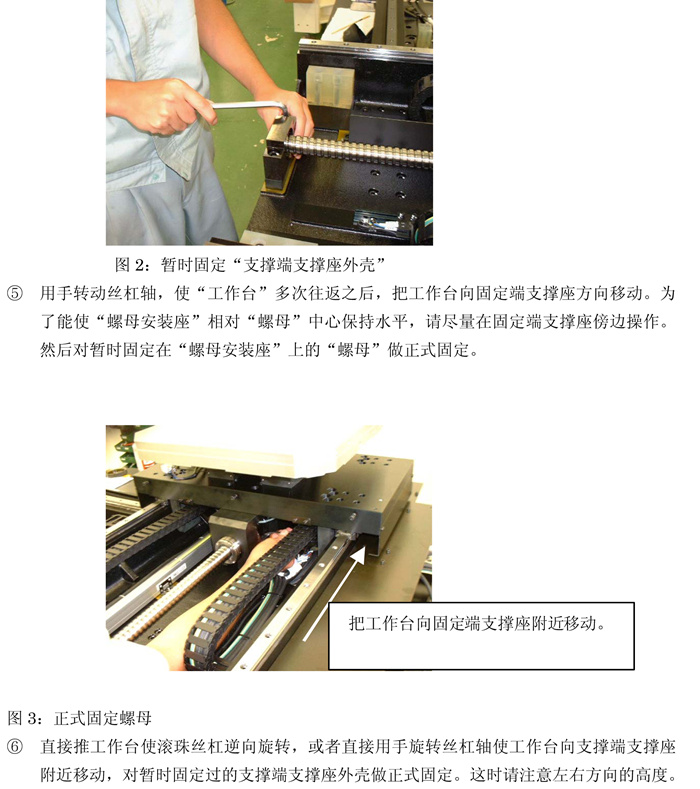 图 2：暂时固定“支撑端支撑座外壳”

⑤ 用手转动丝杠轴，使“工作台”多次往返之后，把工作台向固定端支撑座方向移动。为了能使“螺母安装座”相对“螺母”中心保持水平，请尽量在固定端支撑座傍边操作。然后对暂时固定在“螺母安装座”上的“螺母”做正式固定。

把工作台向固定端支撑座附近移动。

图 3：正式固定螺母

⑥ 直接推工作台使滚珠丝杠逆向旋转，或者直接用手旋转丝杠轴使工作台向支撑端支撑座附近移动，对暂时固定过的支撑端支撑座外壳做正式固定。这时请注意左右方向的高度。