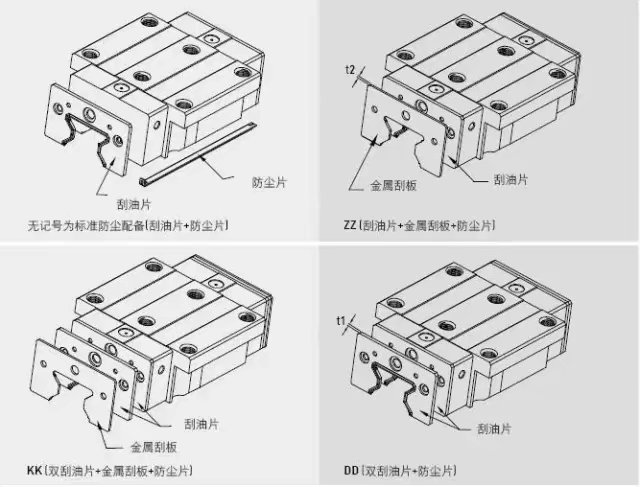 防尘片

刮油片

无记号为标准防尘配备(刮油片+防尘片)

t2

金属刮板

刮油片

ZZ(刮油片+金属刮板+防尘片)

刮油片

金属刮板

KK(双刮油片+金属刮板+防尘片)

t1

刮油片

DD(双刮油片+防尘片)